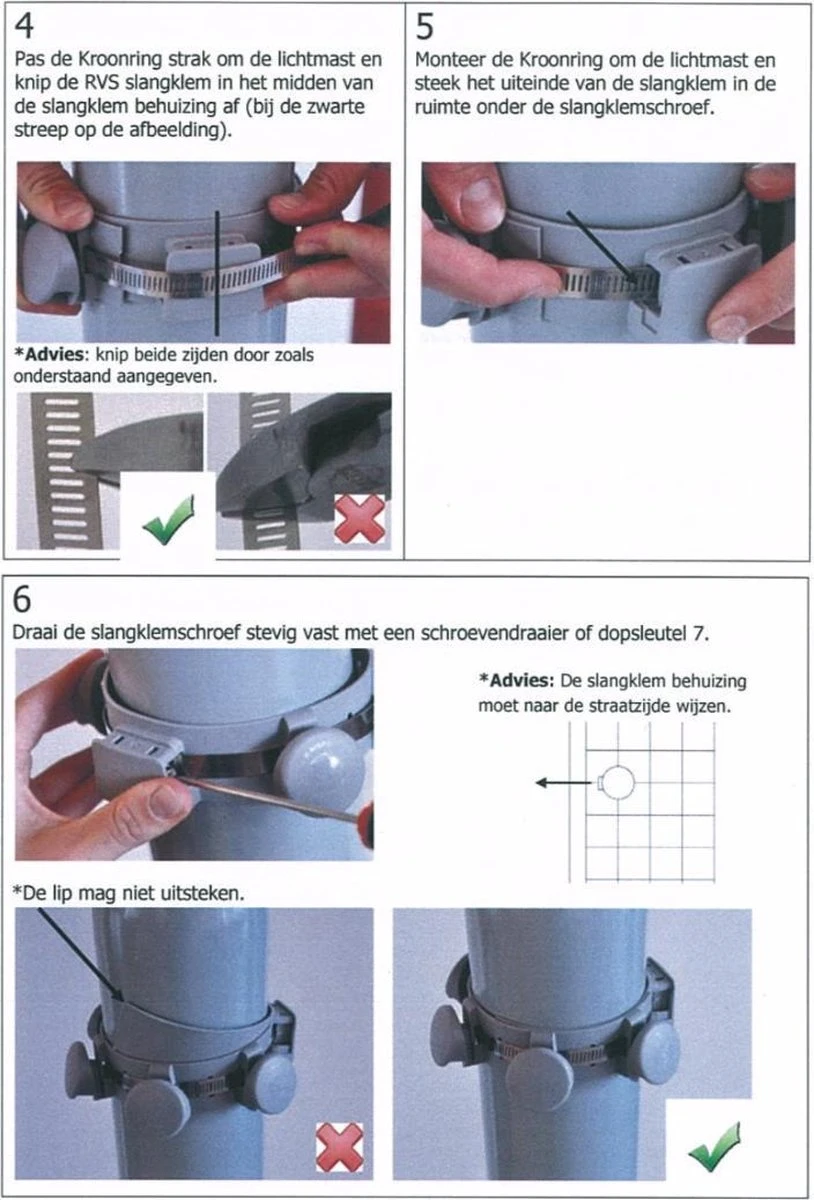 4
Pas de Kroonring strak om de lichtmast en knip de RVS slangklem in het midden van de slangklem behuizing af (bij de zwarte streep op de afbeelding).

*Advies: knip beide zijden door zoals onderstaand aangegeven.

5
Monteer de Kroonring om de lichtmast en steek het uiteinde van de slangklem in de ruimte onder de slangklemschroef.

6
Draai de slangklemschroef stevig vast met een schroevendraaier of dopsleutel 7.

*Advies: De slangklem behuizing moet naar de straatzijde wijzen.

*De lip mag niet uitsteken.