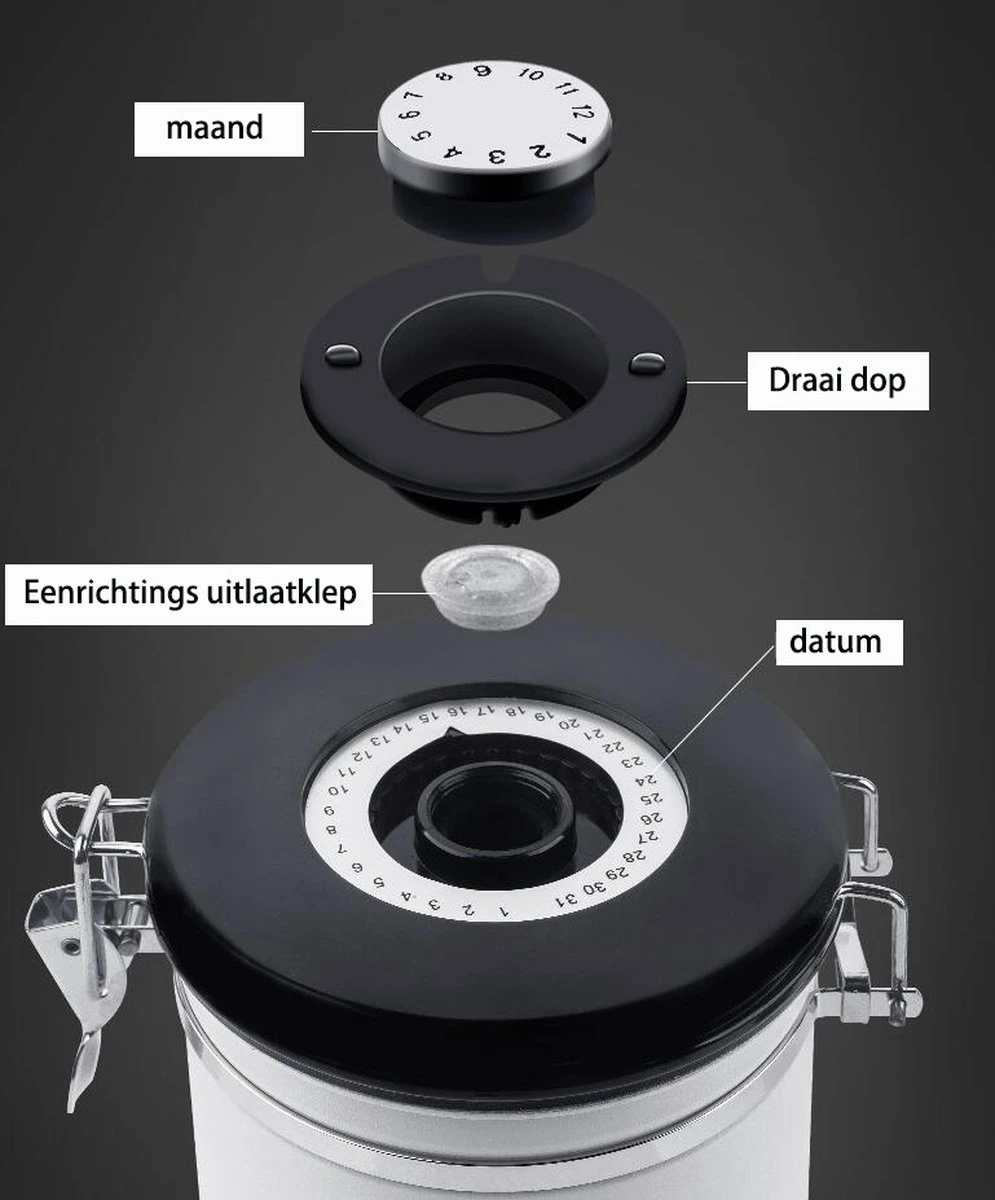 maand

1 2 3 4 5 6 7 8 9 10 11 12

Draai dop

Eenrichtings uitlaatklep

datum

1 2 3 4 5 6 7 8 9 10 11 12 13 14 15 16 17 18 19 20 21 22 23 24 25 26 27 28 29 30 31